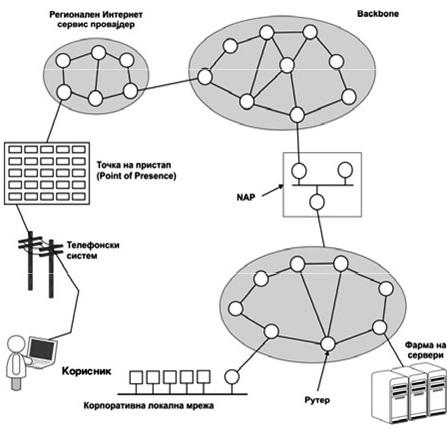 Регионален Интернет сервис провајдер

Backbone

Точка на пристап (Point of Presence)

NAP

Телефонски систем

Корисник

Корпоративна локална мрежа

Рутер

Фарма на сервери